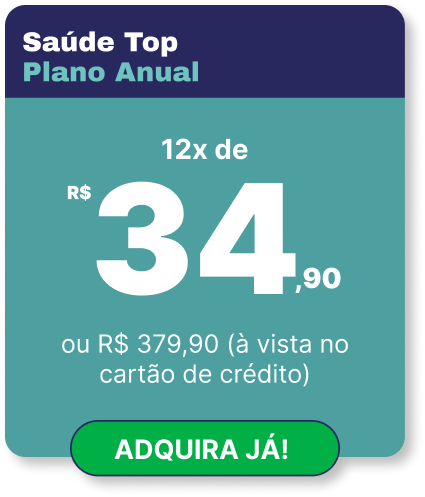 Saúde Top
Plano Anual

12x de

R$ 34,90

ou R$ 379,90 (à vista no cartão de crédito)

ADQUIRA JÁ!